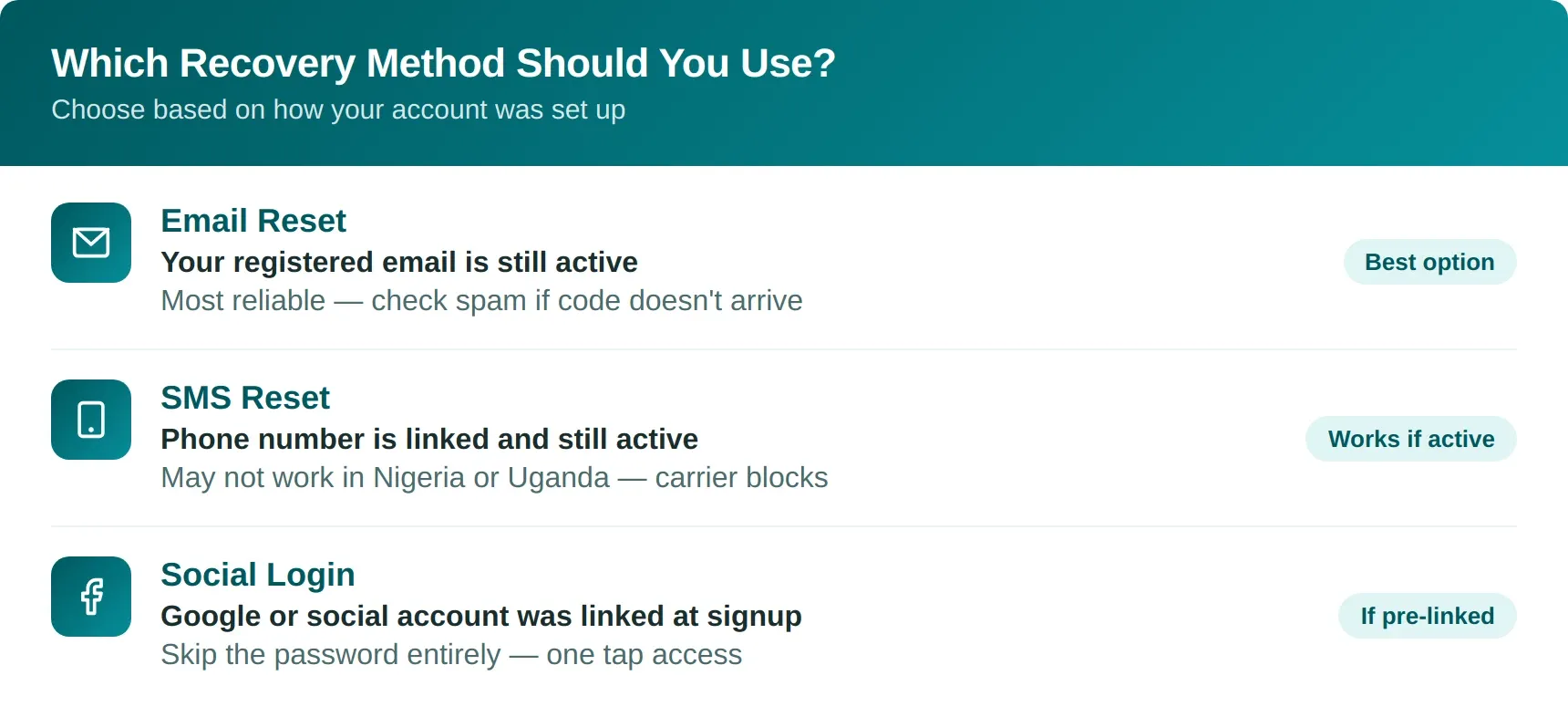 Which Recovery Method Should You Use?
Choose based on how your account was set up

Email Reset
Your registered email is still active
Most reliable — check spam if code doesn't arrive

Best option

SMS Reset
Phone number is linked and still active
May not work in Nigeria or Uganda — carrier blocks

Works if active

Social Login
Google or social account was linked at signup
Skip the password entirely — one tap access

If pre-linked